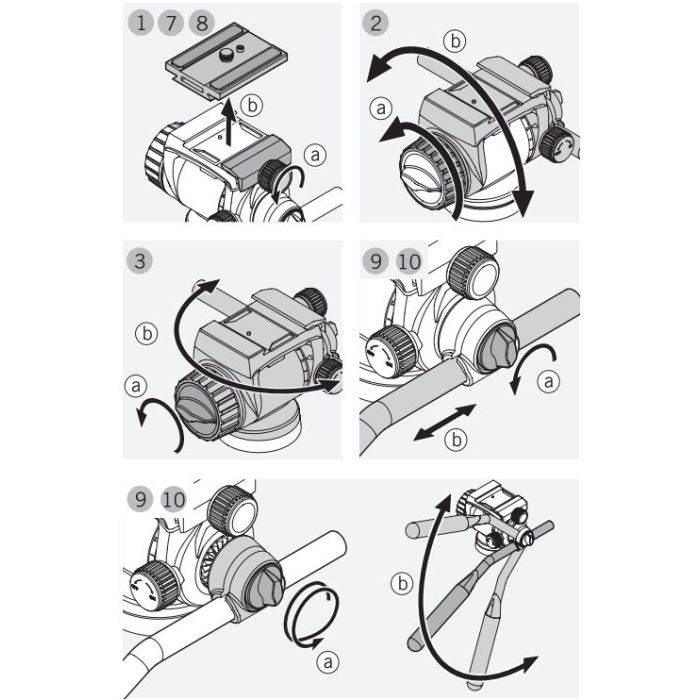 1 7 8
b
a

2
b
a

3
b
a

9 10
a
b

9 10
a
b